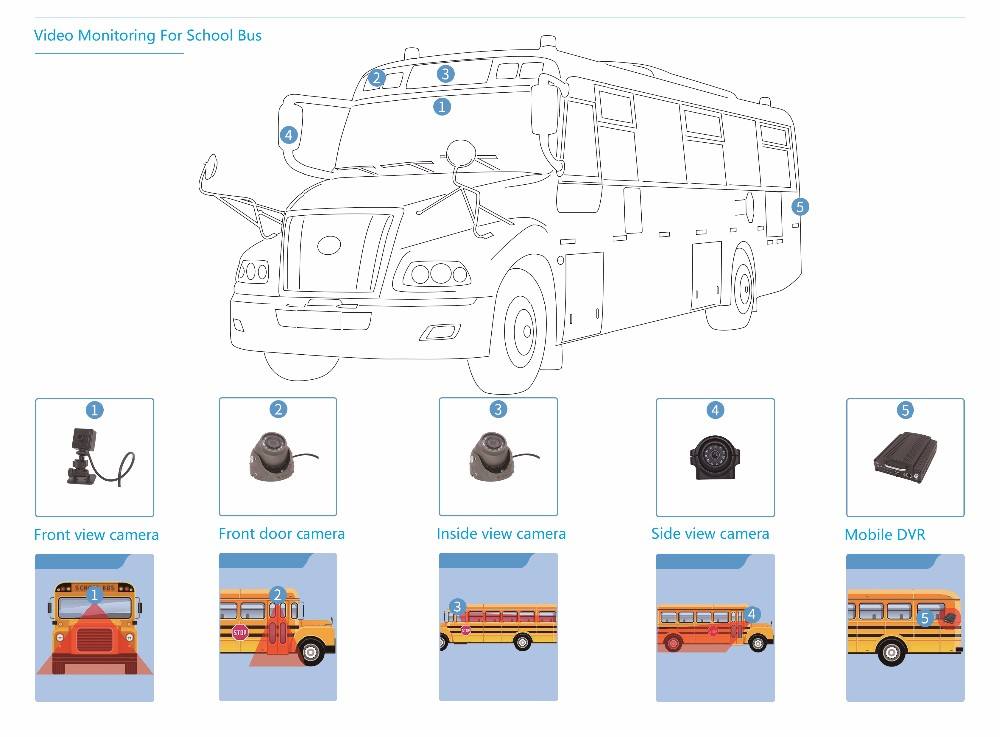 Video Monitoring For School Bus

2
3
1
4
5

1
Front view camera

2
Front door camera

3
Inside view camera

4
Side view camera

5
Mobile DVR

SCHOOL BUS
1

2
STOP

3

4

5